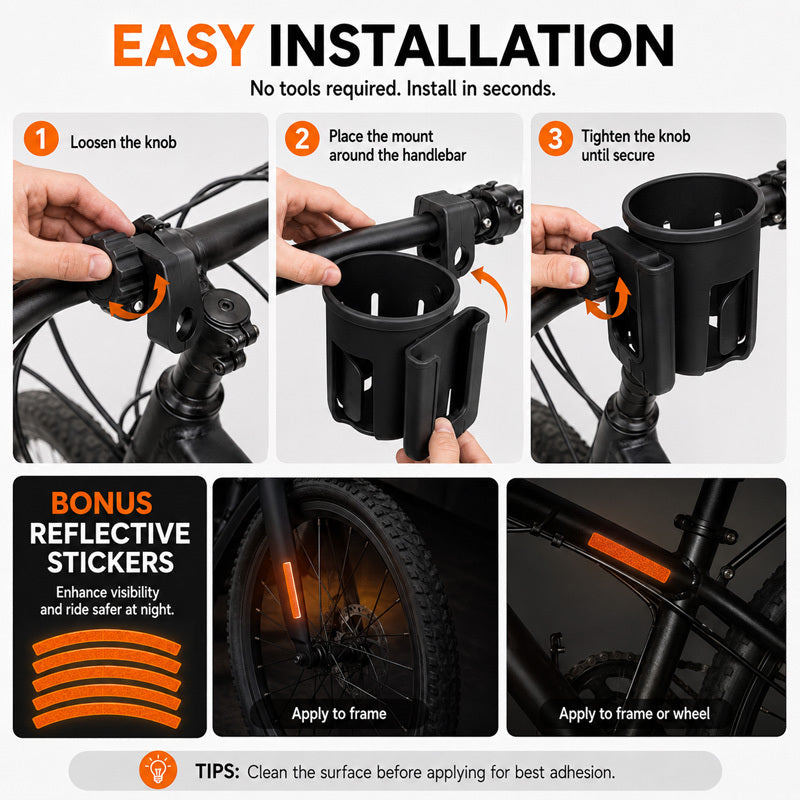 EASY INSTALLATION
No tools required. Install in seconds.

1 Loosen the knob

2 Place the mount around the handlebar

3 Tighten the knob until secure

BONUS REFLECTIVE STICKERS
Enhance visibility and ride safer at night.

Apply to frame

Apply to frame or wheel

TIPS: Clean the surface before applying for best adhesion.